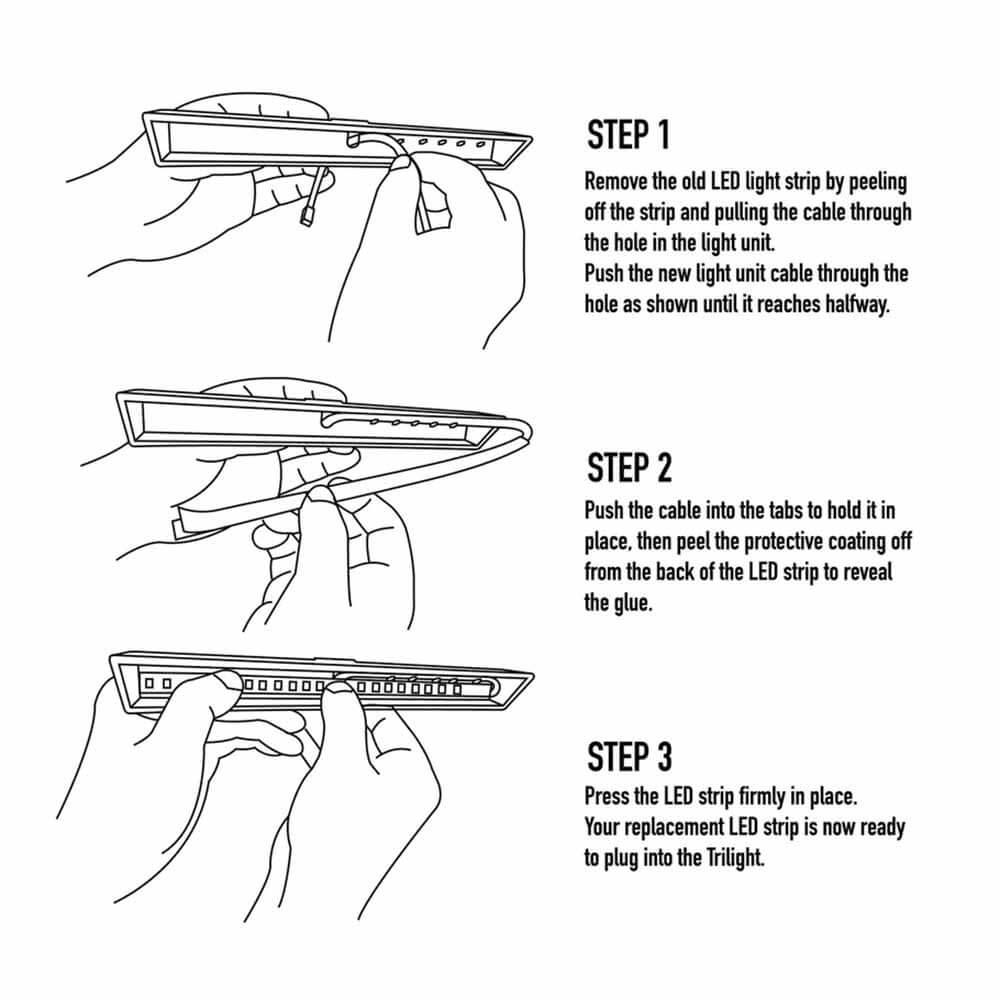 STEP 1

Remove the old LED light strip by peeling off the strip and pulling the cable through the hole in the light unit.
Push the new light unit cable through the hole as shown until it reaches halfway.

STEP 2

Push the cable into the tabs to hold it in place, then peel the protective coating off from the back of the LED strip to reveal the glue.

STEP 3

Press the LED strip firmly in place.
Your replacement LED strip is now ready to plug into the Trilight.